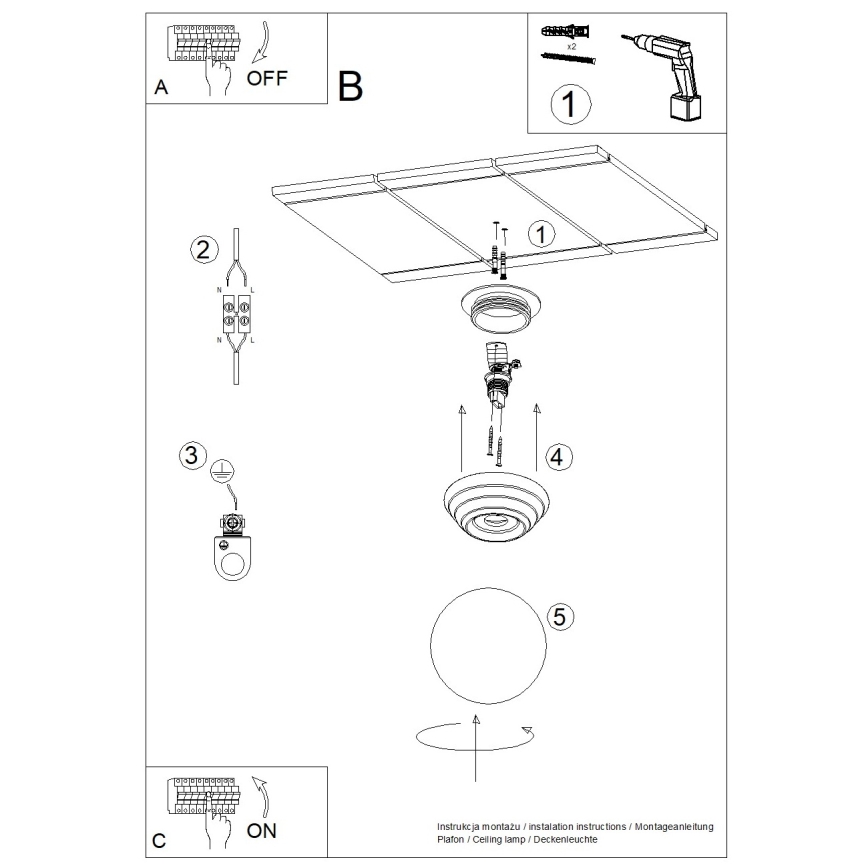 A
OFF

B

x2

1

1

2

N
L
N
L

3

4

5

C
ON

Instrukcja montażu / instalation instructions / Montageanleitung
Plafon / Ceiling lamp / Deckenleuchte