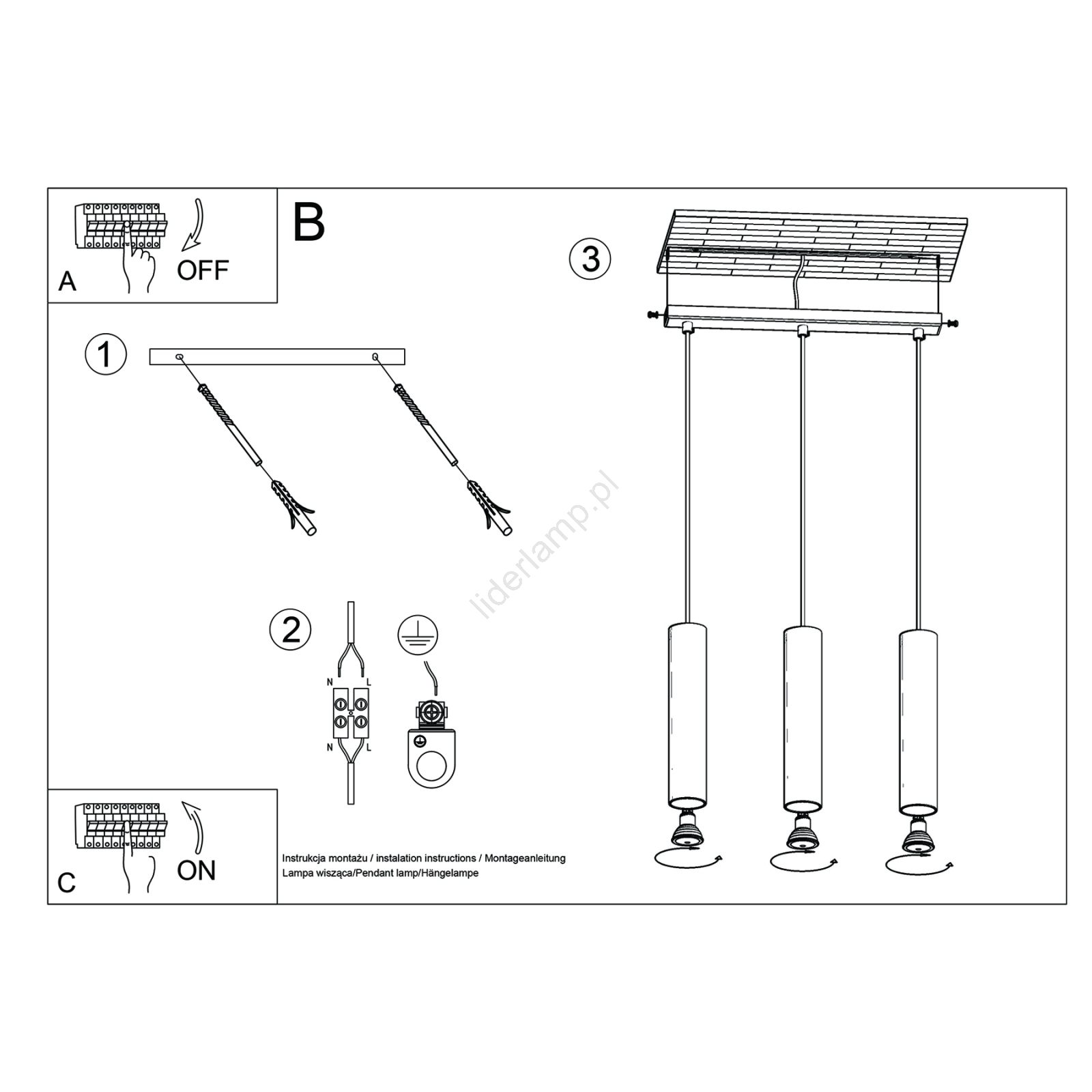 A

OFF

B

1

2

N L

N L

3

liderlamp.pl

C

ON

Instrukcja montażu / instalation instructions / Montageanleitung
Lampa wisząca/Pendant lamp/Hängelampe