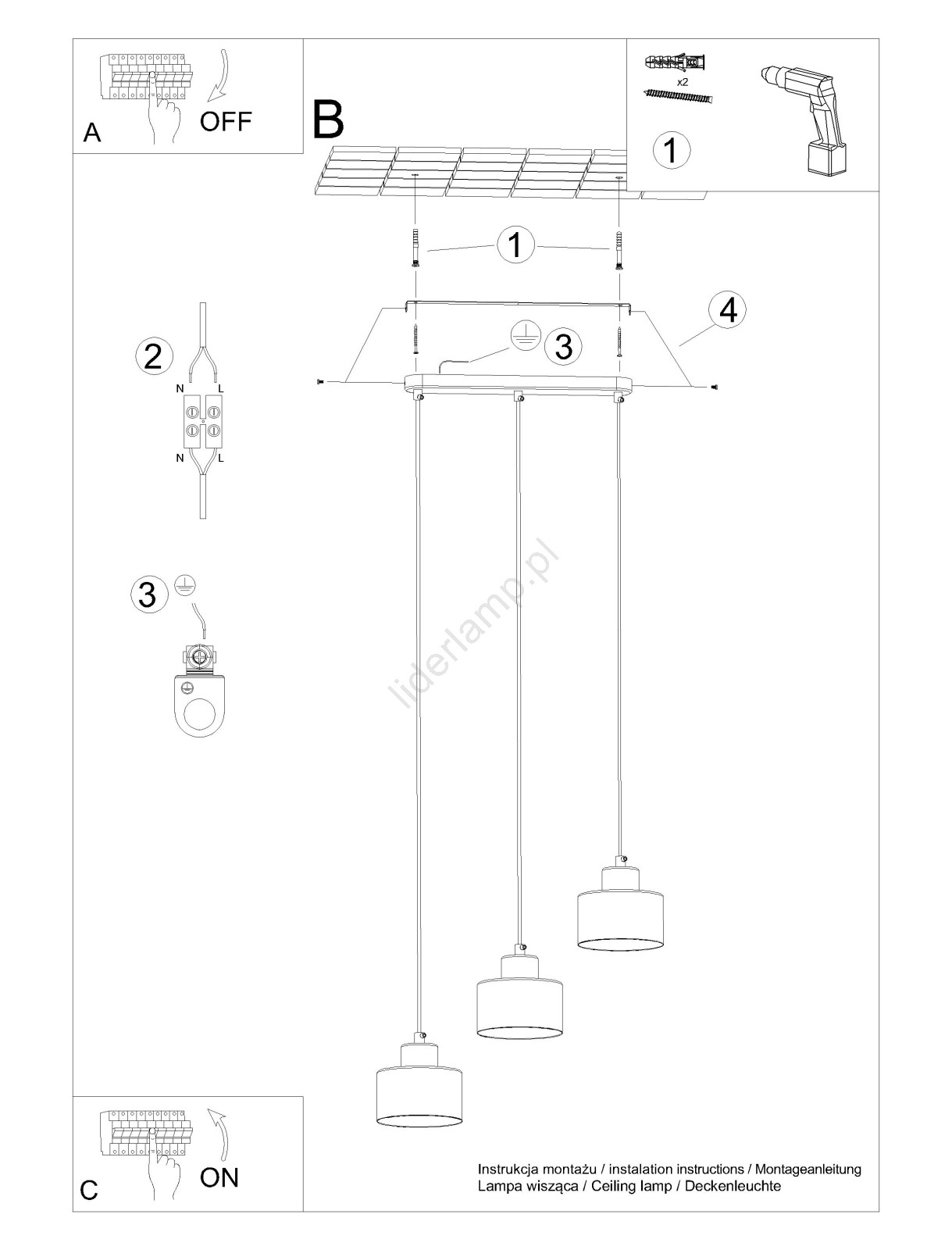 A
OFF

B

x2

1

1

4

3

2

N L

N L

3

liderlamp.pl

C
ON

Instrukcja montażu / instalation instructions / Montageanleitung
Lampa wisząca / Ceiling lamp / Deckenleuchte