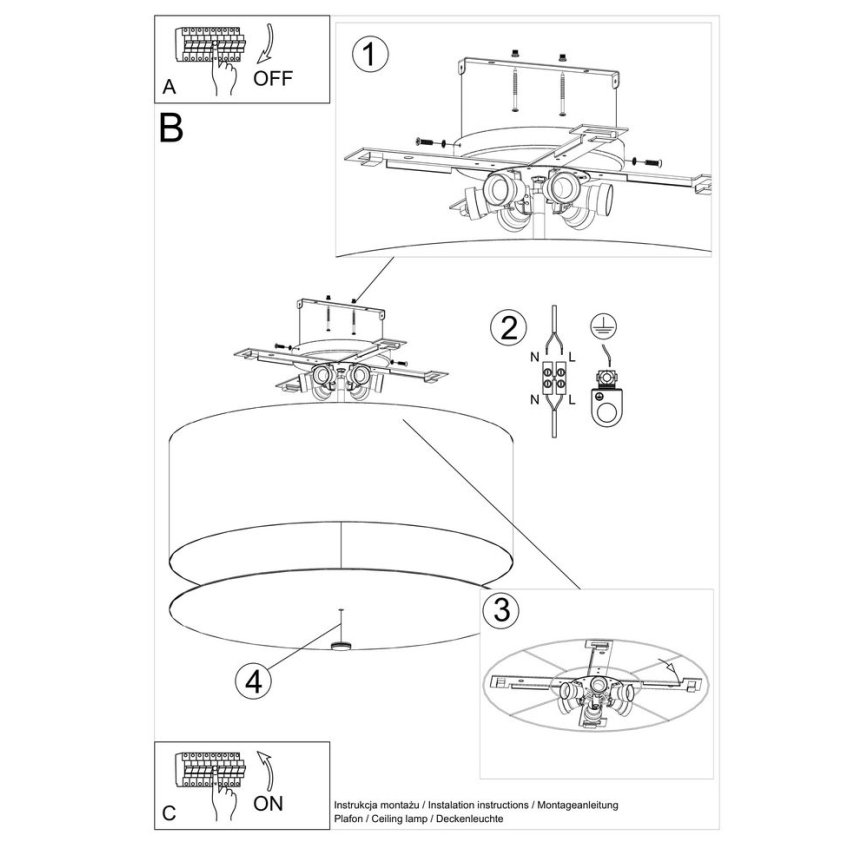 A
OFF

B

1

2
N L
N L

3

4

C
ON

Instrukcja montażu / Instalation instructions / Montageanleitung
Plafon / Ceiling lamp / Deckenleuchte