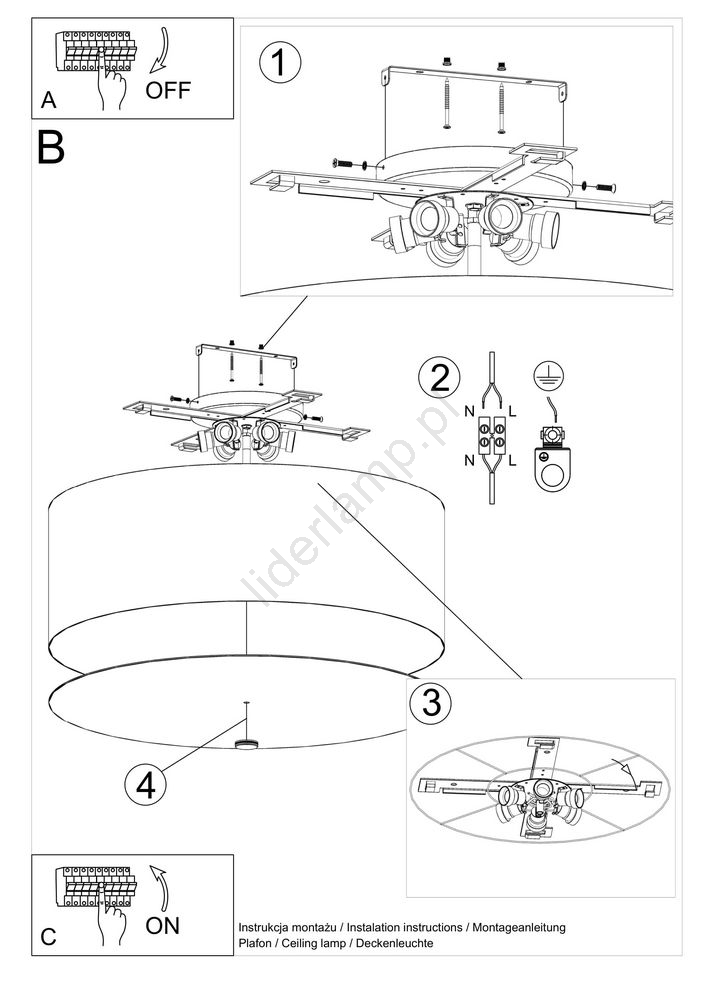 A OFF

B

1

2

N L

N L

liderlamp.pl

3

4

C ON

Instrukcja montażu / Instalation instructions / Montageanleitung
Plafon / Ceiling lamp / Deckenleuchte