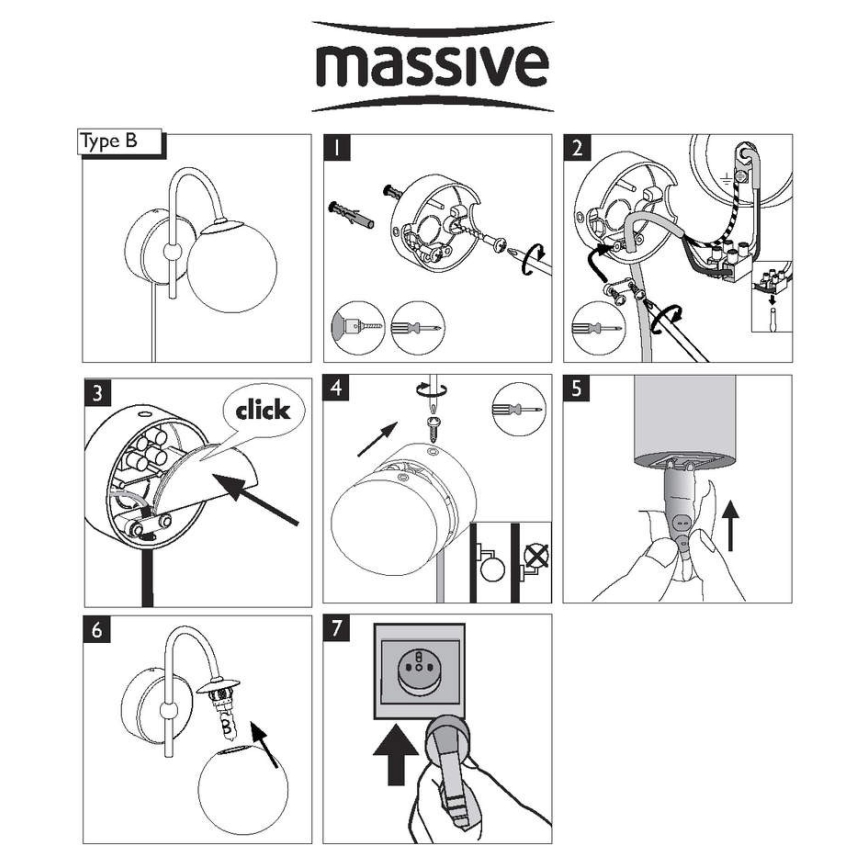 massive

Type B

1

2

3

click

4

5

6

7