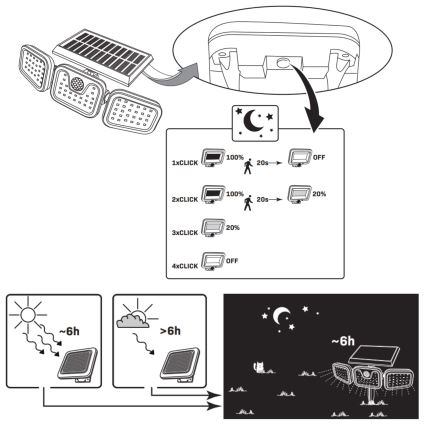 1xCLICK 100% 20s OFF

2xCLICK 100% 20s 20%

3xCLICK 20%

4xCLICK OFF

~6h

>6h

~6h