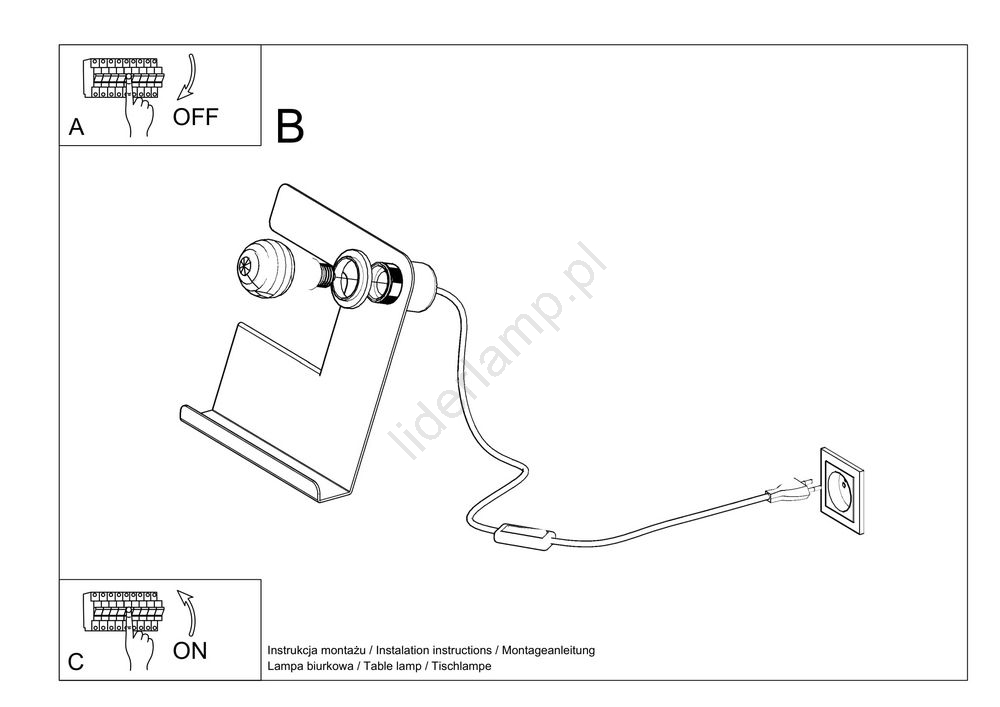 A OFF

B

liderlamp.pl

C ON

Instrukcja montażu / Instalation instructions / Montageanleitung
Lampa biurkowa / Table lamp / Tischlampe