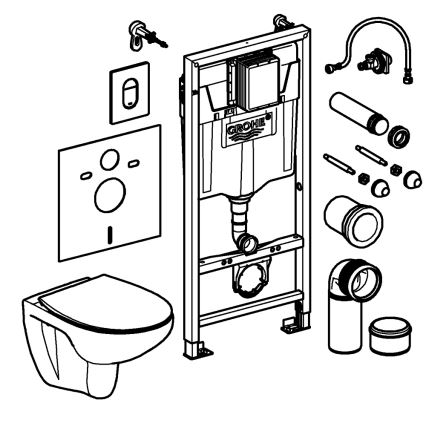 GROHE