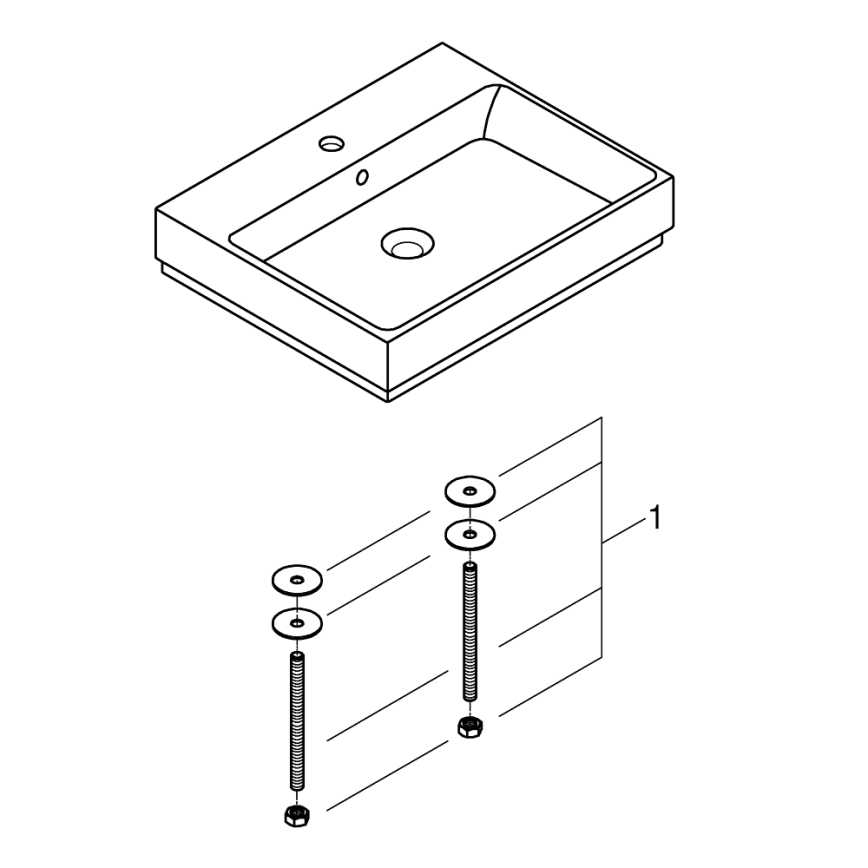 1