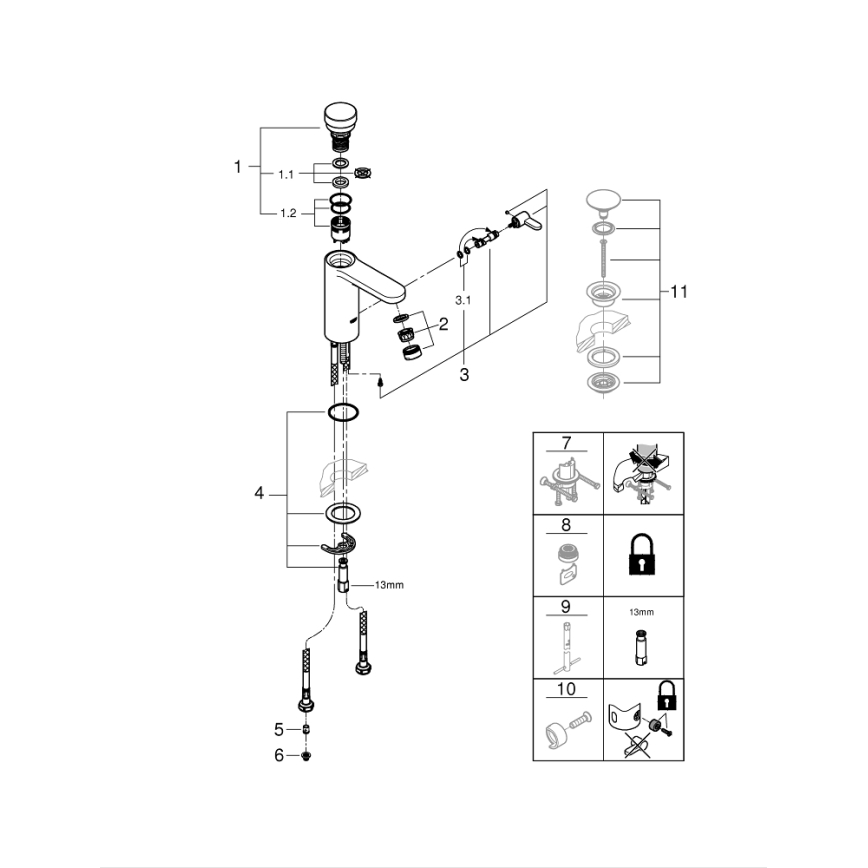 1
1.1
1.2
2
3.1
3
11
4
13mm
5
6
7
8
9
13mm
10