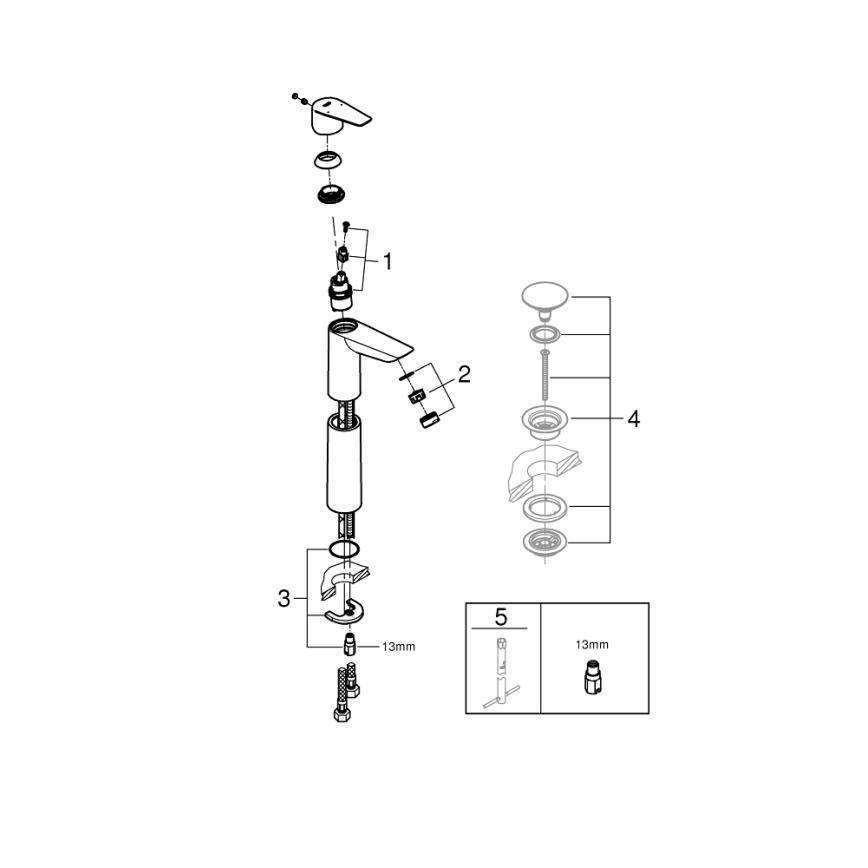 1

2

4

3

13mm

5

13mm