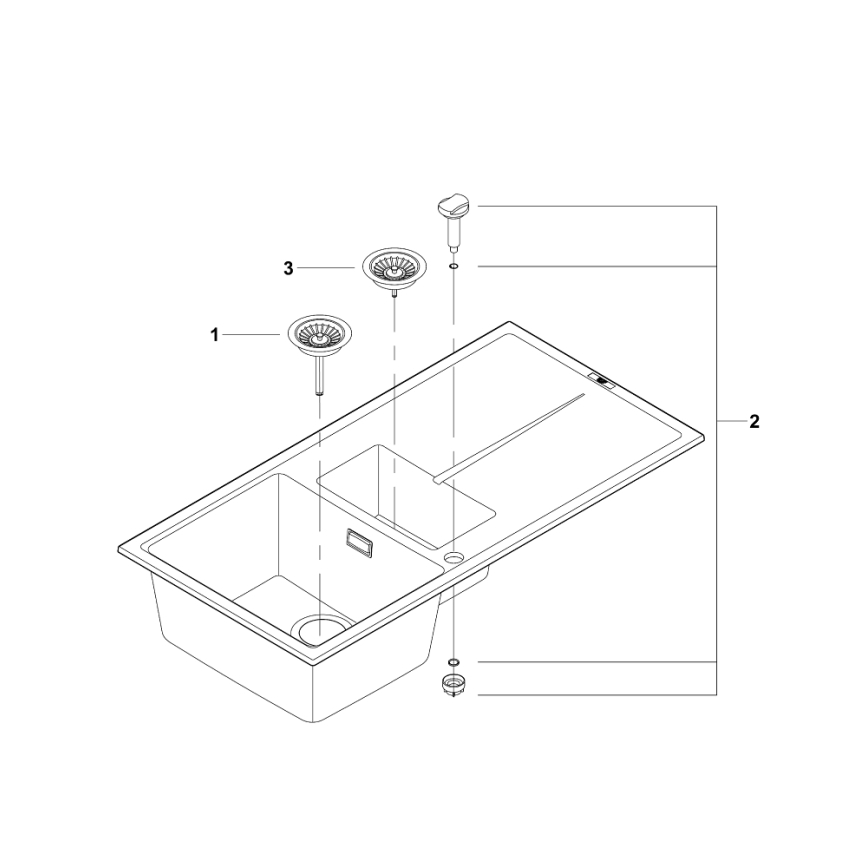 3
1
2