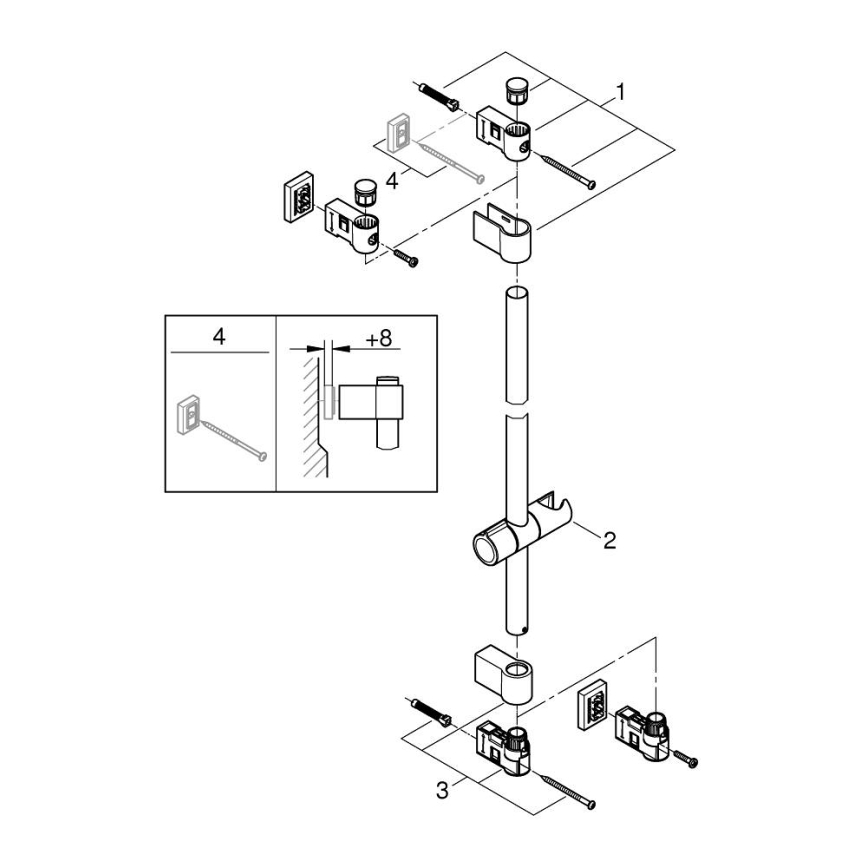 1

4

4

+8

2

3