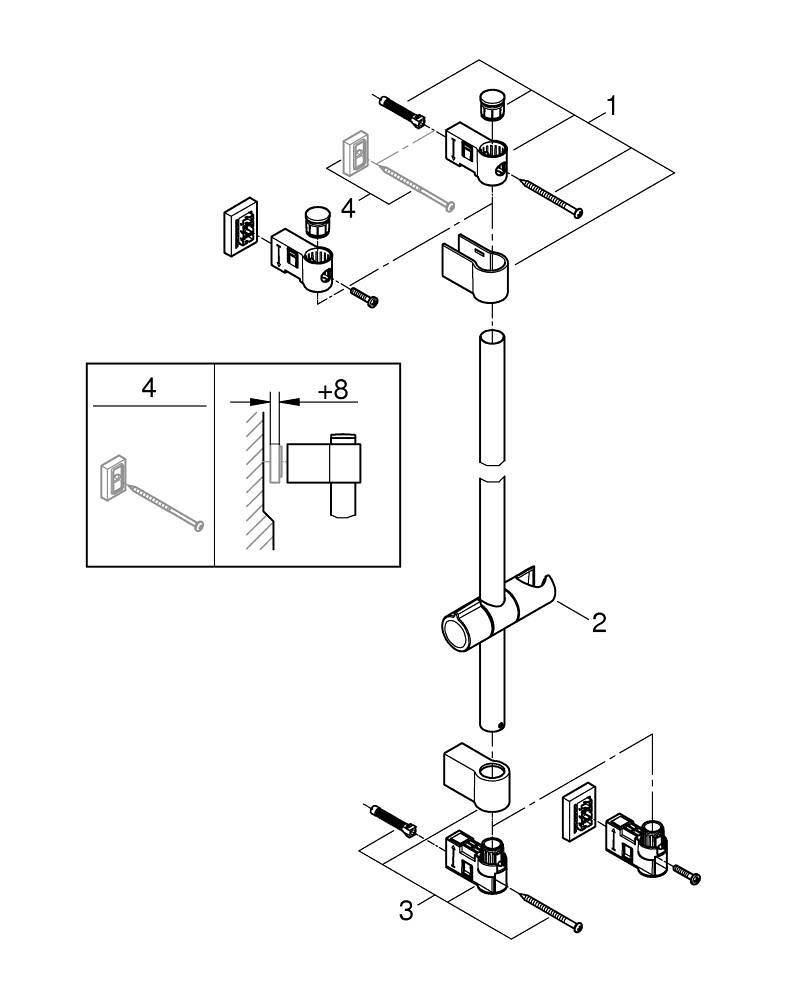 1

4

4

+8

2

3