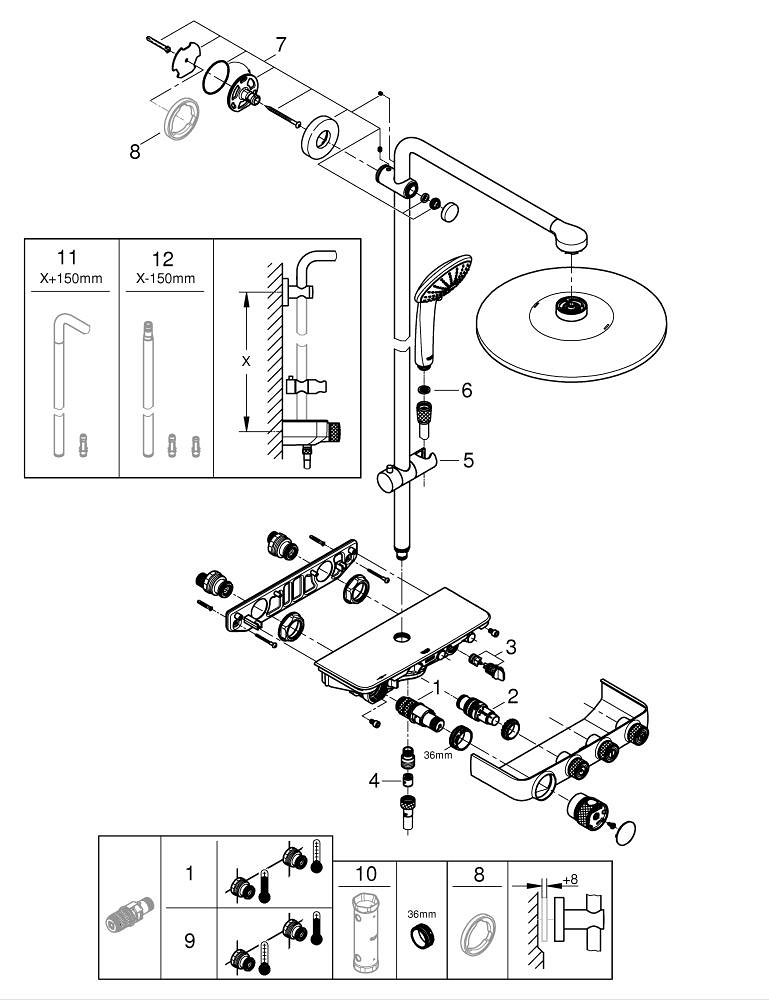 7
8
11
X+150mm
12
X-150mm
X
6
5
3
1
2
36mm
4
1
9
10
36mm
8
+8