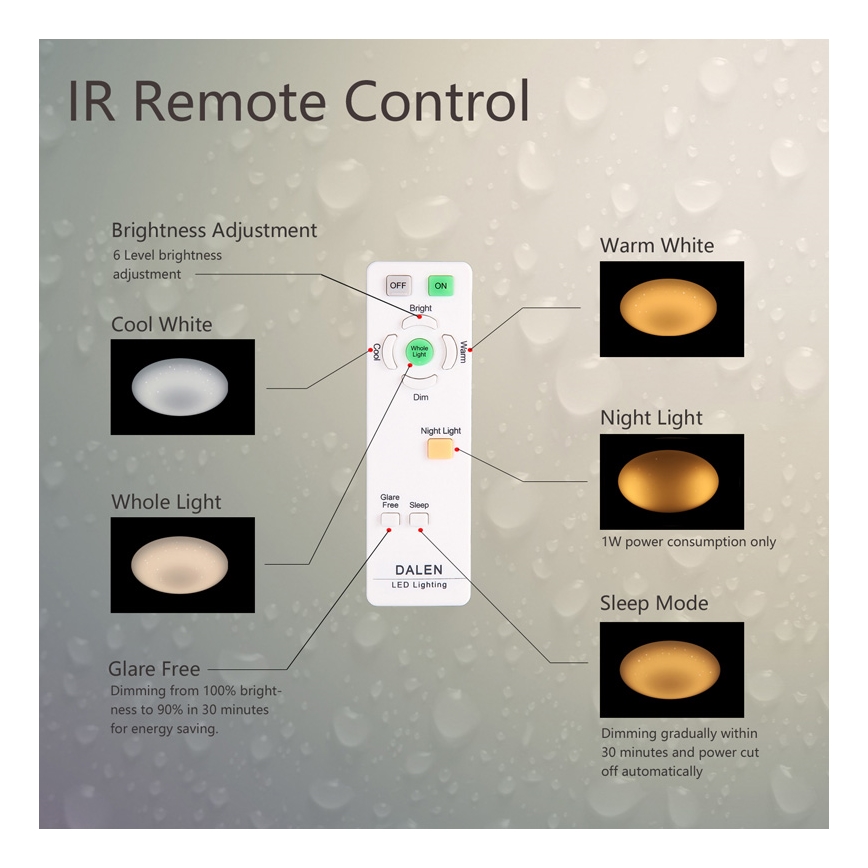 IR Remote Control

Brightness Adjustment
6 Level brightness adjustment

Cool White

Whole Light

Glare Free
Dimming from 100% brightness to 90% in 30 minutes for energy saving.

OFF
ON
Bright
Cool
Whole Light
Warm
Dim
Night Light
Glare Free
Sleep
DALEN
LED Lighting

Warm White

Night Light
1W power consumption only

Sleep Mode
Dimming gradually within 30 minutes and power cut off automatically