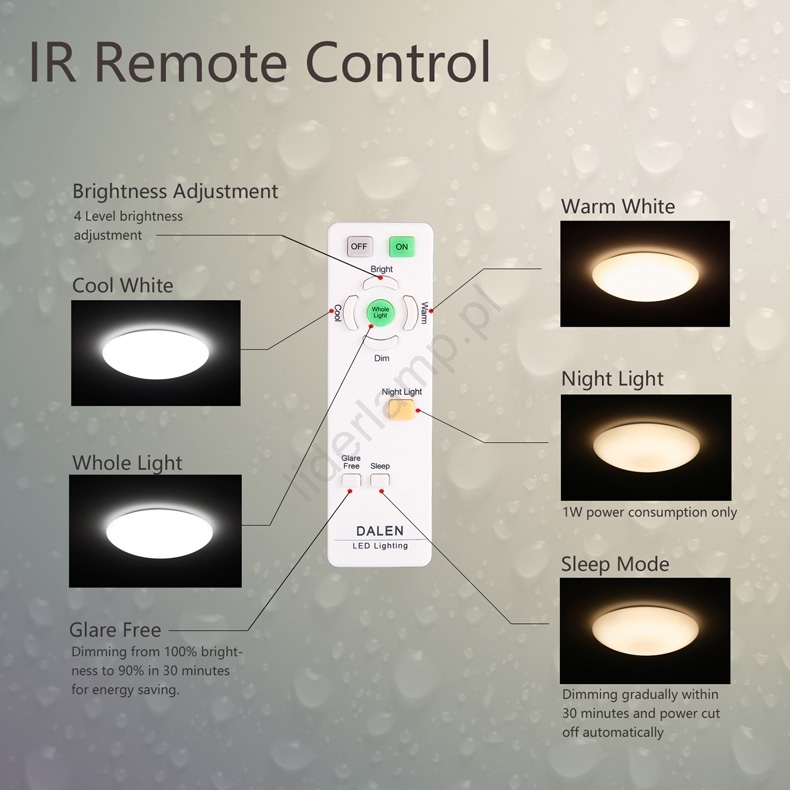 IR Remote Control

Brightness Adjustment
4 Level brightness adjustment

Cool White

Whole Light

Glare Free
Dimming from 100% brightness to 90% in 30 minutes for energy saving.

OFF ON
Bright
Cool
Whole Light
Warm
Dim
Night Light
Glare Free
Sleep
DALEN
LED Lighting

liderlamp.pl

Warm White

Night Light
1W power consumption only

Sleep Mode
Dimming gradually within 30 minutes and power cut off automatically