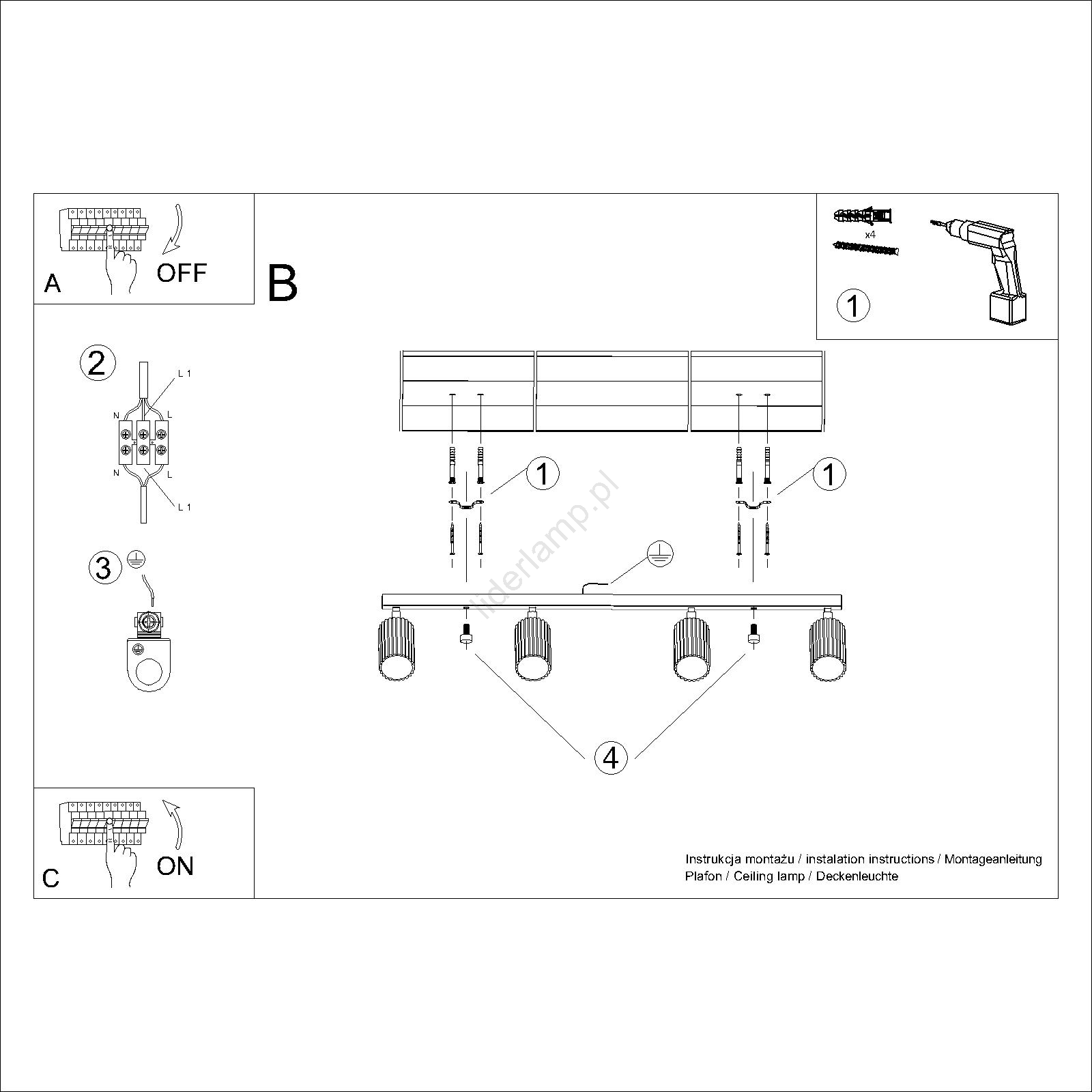 A OFF

B

x4

1

2

L 1

N L

N L

L 1

3

1

1

liderlamp.pl

4

C ON

Instrukcja montażu / instalation instructions / Montageanleitung
Plafon / Ceiling lamp / Deckenleuchte